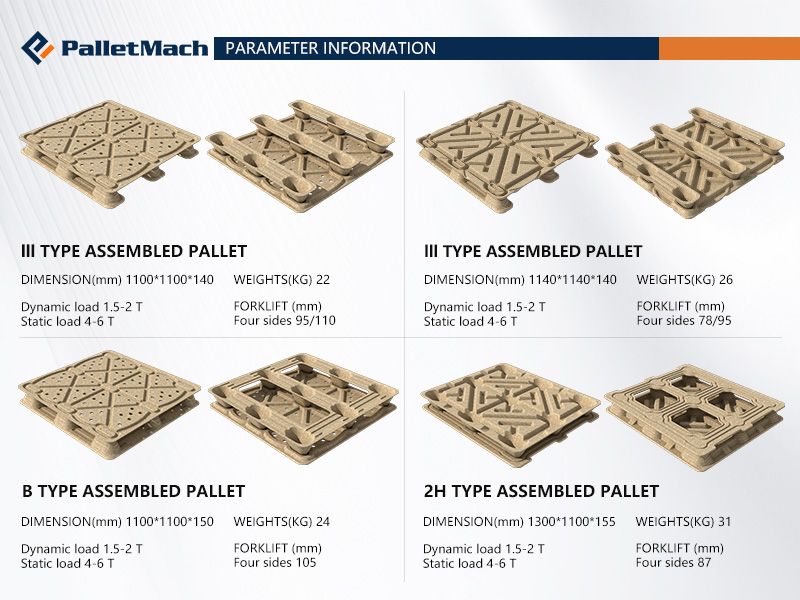 PalletMach PARAMETER INFORMATION

III TYPE ASSEMBLED PALLET

DIMENSION(mm) 1100*1100*140 WEIGHTS(KG) 22

Dynamic load 1.5-2 T
Static load 4-6 T

FORKLIFT (mm)
Four sides 95/110

III TYPE ASSEMBLED PALLET

DIMENSION(mm) 1140*1140*140 WEIGHTS(KG) 26

Dynamic load 1.5-2 T
Static load 4-6 T

FORKLIFT (mm)
Four sides 78/95

B TYPE ASSEMBLED PALLET

DIMENSION(mm) 1100*1100*150 WEIGHTS(KG) 24

Dynamic load 1.5-2 T
Static load 4-6 T

FORKLIFT (mm)
Four sides 105

2H TYPE ASSEMBLED PALLET

DIMENSION(mm) 1300*1100*155 WEIGHTS(KG) 31

Dynamic load 1.5-2 T
Static load 4-6 T

FORKLIFT (mm)
Four sides 87